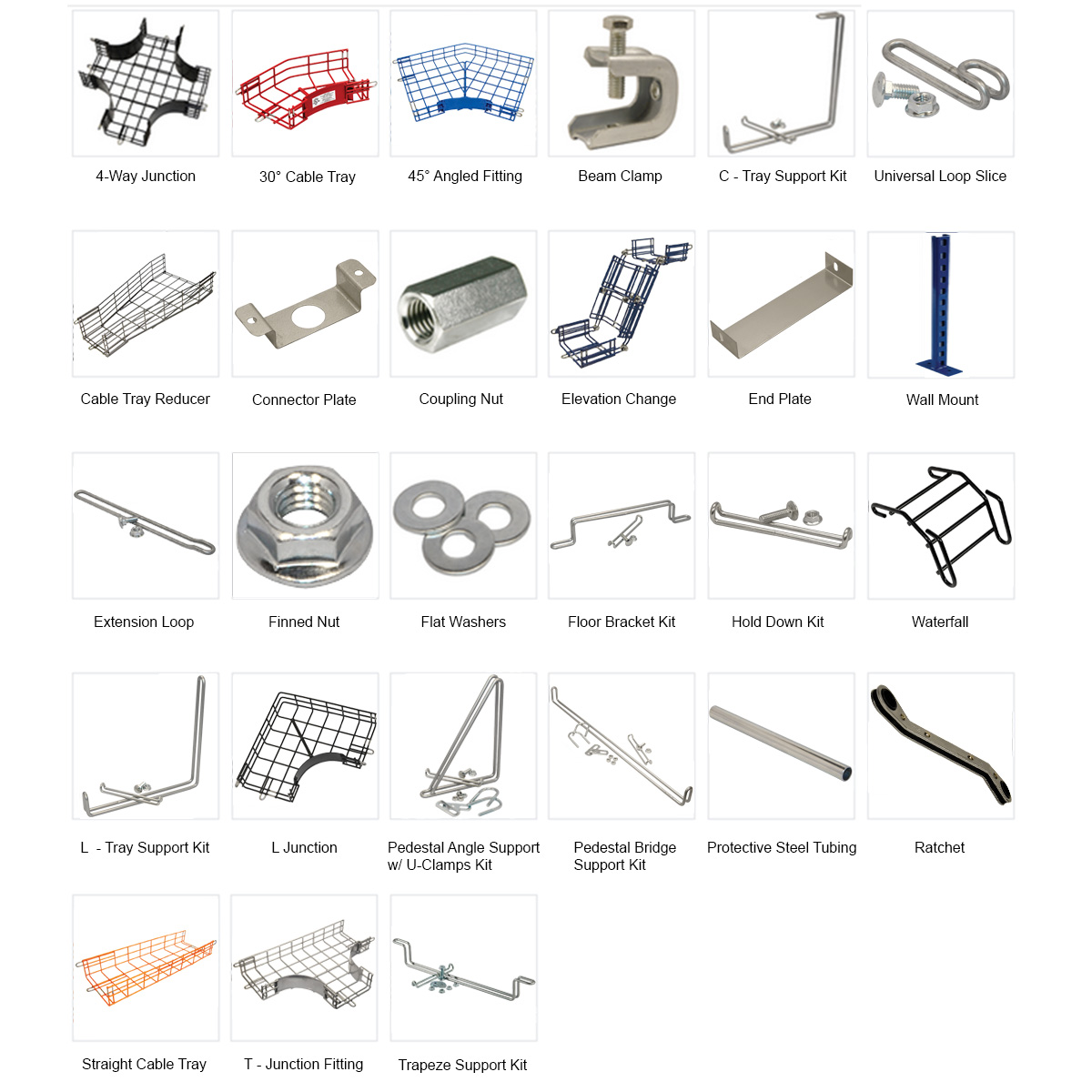 4-Way Junction

30° Cable Tray

45° Angled Fitting

Beam Clamp

C - Tray Support Kit

Universal Loop Slice

Cable Tray Reducer

Connector Plate

Coupling Nut

Elevation Change

End Plate

Wall Mount

Extension Loop

Finned Nut

Flat Washers

Floor Bracket Kit

Hold Down Kit

Waterfall

L - Tray Support Kit

L Junction

Pedestal Angle Support w/ U-Clamps Kit

Pedestal Bridge Support Kit

Protective Steel Tubing

Ratchet

Straight Cable Tray

T - Junction Fitting

Trapeze Support Kit